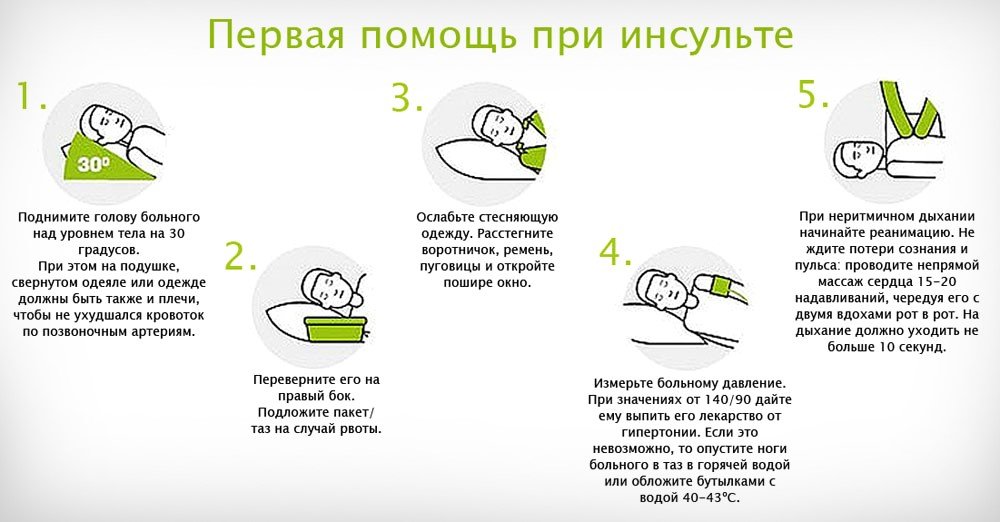 Первая помощь при инсульте

1.

30°

Поднимите голову больного над уровнем тела на 30 градусов.
При этом на подушке, свернутом одеяле или одежде должны быть также и плечи, чтобы не ухудшался кровоток по позвоночным артериям.

2.

Переверните его на правый бок. Подложите пакет/ таз на случай рвоты.

3.

Ослабьте стесняющую одежду. Расстегните воротничок, ремень, пуговицы и откройте пошире окно.

4.

Измерьте больному давление. При значениях от 140/90 дайте ему выпить его лекарство от гипертонии. Если это невозможно, то опустите ноги больного в таз в горячей водой или обложите бутылками с водой 40-43°С.

5.

При неритмичном дыхании начинайте реанимацию. Не ждите потери сознания и пульса: проводите непрямой массаж сердца 15-20 надавливаний, чередуя его с двумя вдохами рот в рот. На дыхание должно уходить не больше 10 секунд.